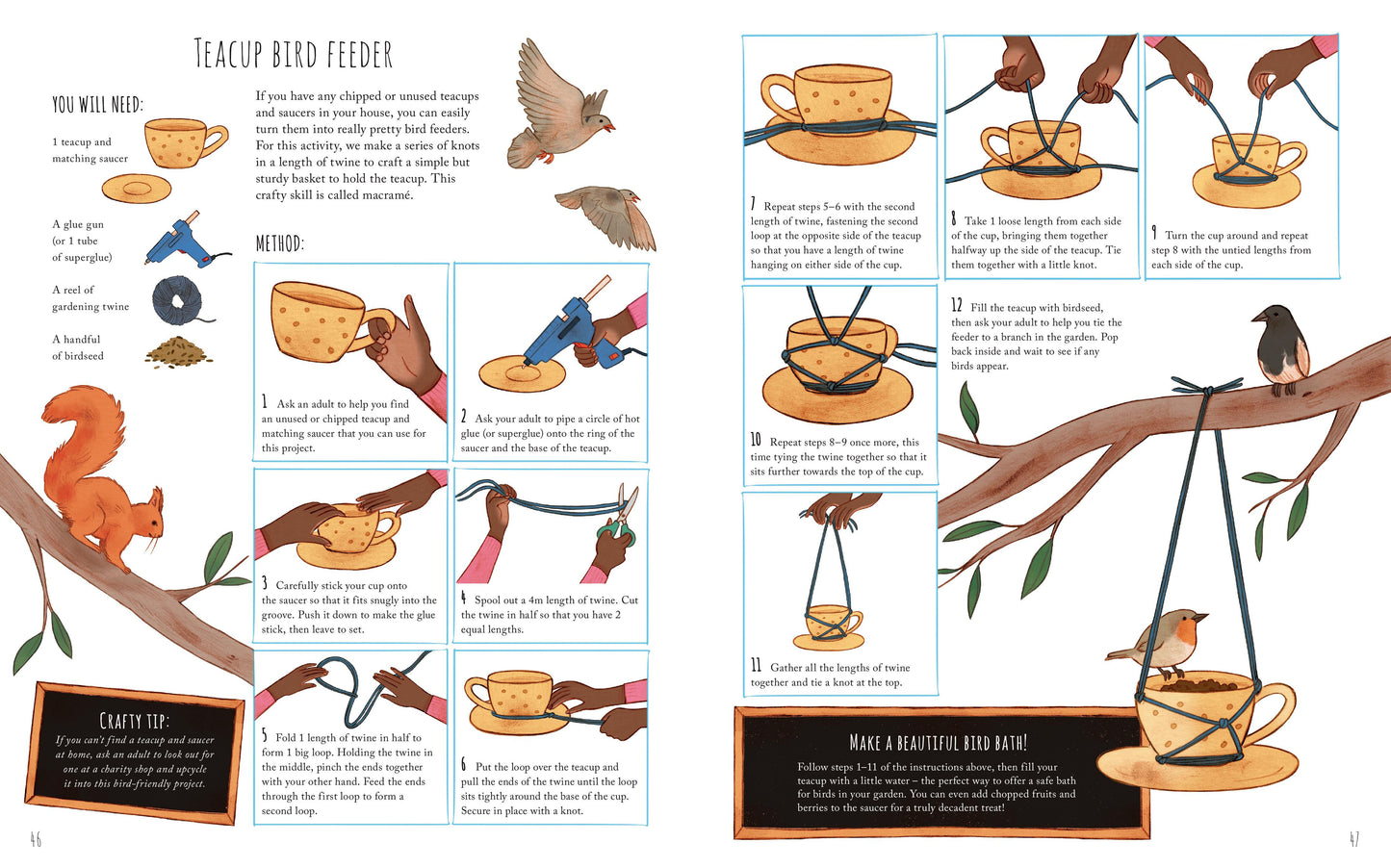 TEACUP BIRD FEEDER

YOU WILL NEED:

1 teacup and matching saucer

A glue gun (or 1 tube of superglue)

A reel of gardening twine

A handful of birdseed

If you have any chipped or unused teacups and saucers in your house, you can easily turn them into really pretty bird feeders. For this activity, we make a series of knots in a length of twine to craft a simple but sturdy basket to hold the teacup. This crafty skill is called macramé.

METHOD:

1 Ask an adult to help you find an unused or chipped teacup and matching saucer that you can use for this project.

2 Ask your adult to pipe a circle of hot glue (or superglue) onto the ring of the saucer and the base of the teacup.

3 Carefully stick your cup onto the saucer so that it fits snugly into the groove. Push it down to make the glue stick, then leave to set.

4 Spool out a 4m length of twine. Cut the twine in half so that you have 2 equal lengths.

5 Fold 1 length of twine in half to form 1 big loop. Holding the twine in the middle, pinch the ends together with your other hand. Feed the ends through the first loop to form a second loop.

6 Put the loop over the teacup and pull the ends of the twine until the loop sits tightly around the base of the cup. Secure in place with a knot.

CRAFTY TIP:
If you can't find a teacup and saucer at home, ask an adult to look out for one at a charity shop and upcycle it into this bird-friendly project.

46

7 Repeat steps 5–6 with the second length of twine, fastening the second loop at the opposite side of the teacup so that you have a length of twine hanging on either side of the cup.

8 Take 1 loose length from each side of the cup, bringing them together halfway up the side of the teacup. Tie them together with a little knot.

9 Turn the cup around and repeat step 8 with the untied lengths from each side of the cup.

10 Repeat steps 8–9 once more, this time tying the twine together so that it sits further towards the top of the cup.

11 Gather all the lengths of twine together and tie a knot at the top.

12 Fill the teacup with birdseed, then ask your adult to help you tie the feeder to a branch in the garden. Pop back inside and wait to see if any birds appear.

MAKE A BEAUTIFUL BIRD BATH!
Follow steps 1–11 of the instructions above, then fill your teacup with a little water – the perfect way to offer a safe bath for birds in your garden. You can even add chopped fruits and berries to the saucer for a truly decadent treat!

47