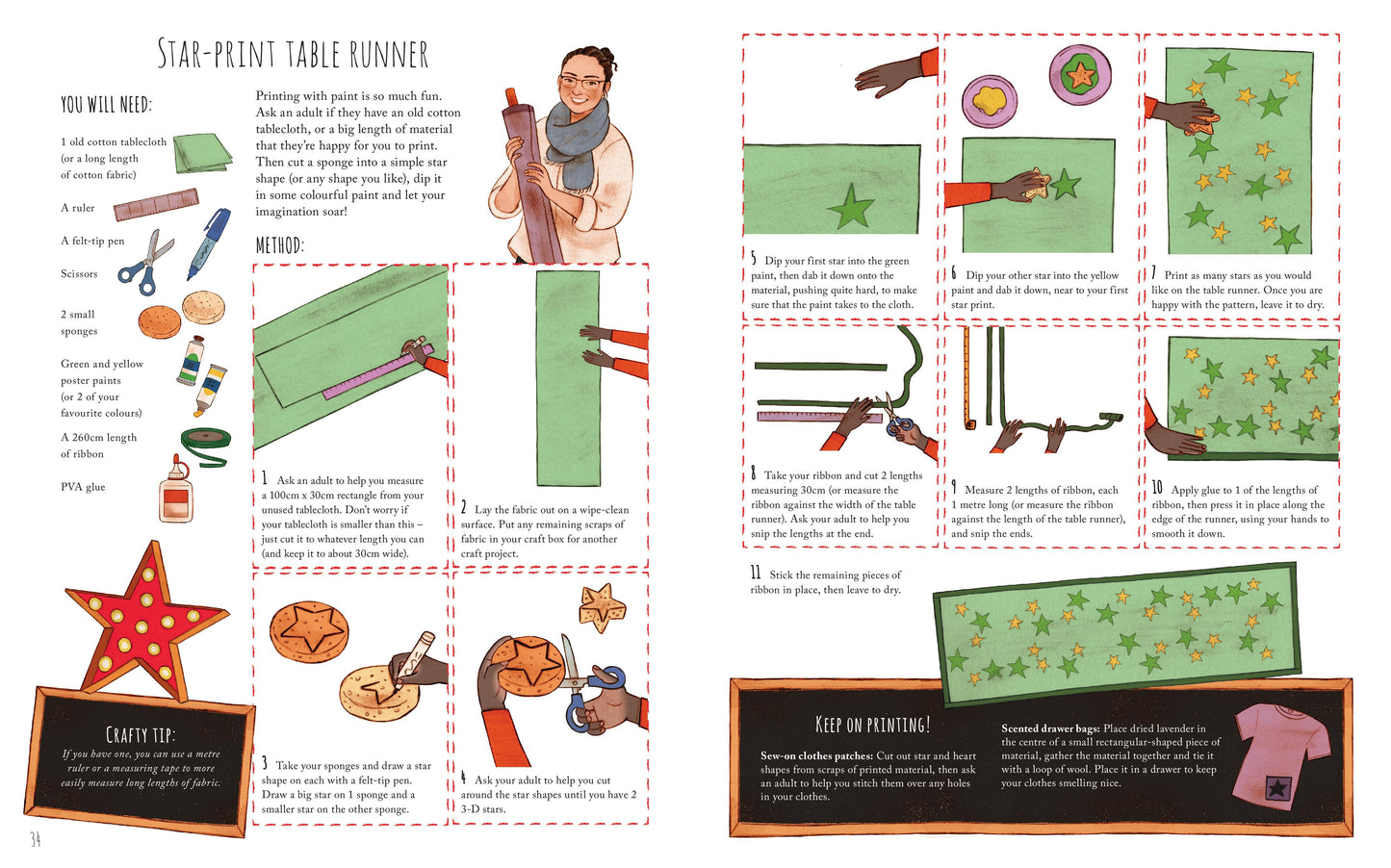 STAR-PRINT TABLE RUNNER

YOU WILL NEED:

1 old cotton tablecloth (or a long length of cotton fabric)

A ruler

A felt-tip pen

Scissors

2 small sponges

Green and yellow poster paints (or 2 of your favourite colours)

A 260cm length of ribbon

PVA glue

Printing with paint is so much fun. Ask an adult if they have an old cotton tablecloth, or a big length of material that they're happy for you to print. Then cut a sponge into a simple star shape (or any shape you like), dip it in some colourful paint and let your imagination soar!

METHOD:

1 Ask an adult to help you measure a 100cm x 30cm rectangle from your unused tablecloth. Don't worry if your tablecloth is smaller than this – just cut it to whatever length you can (and keep it to about 30cm wide).

2 Lay the fabric out on a wipe-clean surface. Put any remaining scraps of fabric in your craft box for another craft project.

3 Take your sponges and draw a star shape on each with a felt-tip pen. Draw a big star on 1 sponge and a smaller star on the other sponge.

4 Ask your adult to help you cut around the star shapes until you have 2 3-D stars.

CRAFTY TIP:
If you have one, you can use a metre ruler or a measuring tape to more easily measure long lengths of fabric.

34

5 Dip your first star into the green paint, then dab it down onto the material, pushing quite hard, to make sure that the paint takes to the cloth.

6 Dip your other star into the yellow paint and dab it down, near to your first star print.

7 Print as many stars as you would like on the table runner. Once you are happy with the pattern, leave it to dry.

8 Take your ribbon and cut 2 lengths measuring 30cm (or measure the ribbon against the width of the table runner). Ask your adult to help you snip the lengths at the end.

9 Measure 2 lengths of ribbon, each 1 metre long (or measure the ribbon against the length of the table runner), and snip the ends.

10 Apply glue to 1 of the lengths of ribbon, then press it in place along the edge of the runner, using your hands to smooth it down.

11 Stick the remaining pieces of ribbon in place, then leave to dry.

KEEP ON PRINTING!

Sew-on clothes patches: Cut out star and heart shapes from scraps of printed material, then ask an adult to help you stitch them over any holes in your clothes.

Scented drawer bags: Place dried lavender in the centre of a small rectangular-shaped piece of material, gather the material together and tie it with a loop of wool. Place it in a drawer to keep your clothes smelling nice.